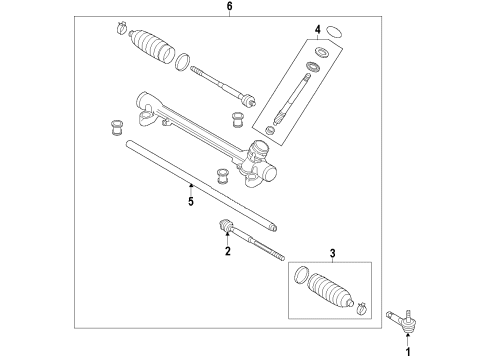 6
4
5
2
3
1