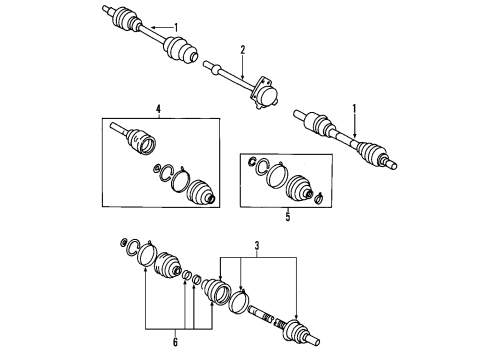 1
2
4
1
5
3
6