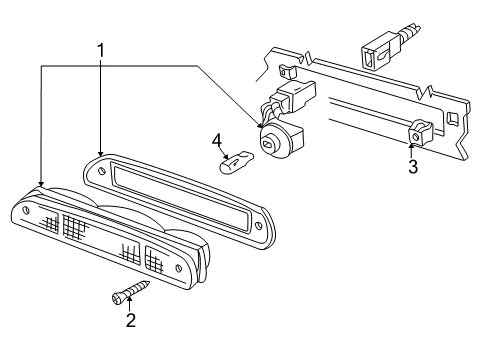 1
4
3
2