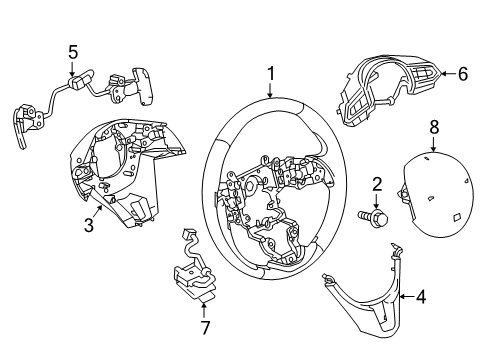 5
1
6
8
3
2
7
4