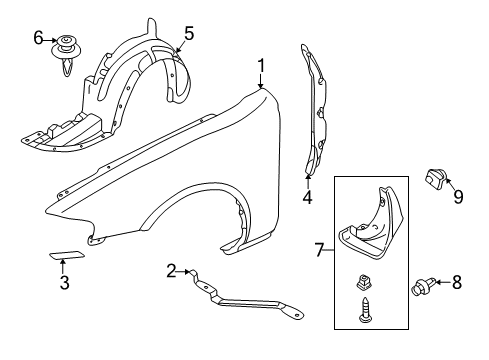 6
5
1
4
9
7
3
2
8