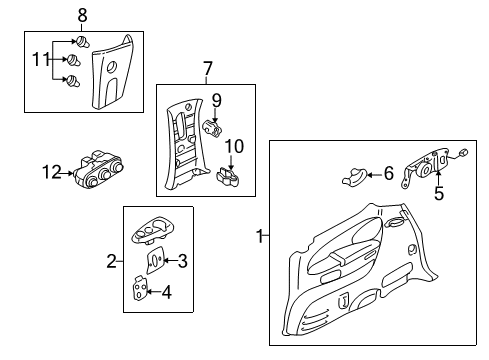 8
11
7
9
10
12
6
5
1
2
3
4