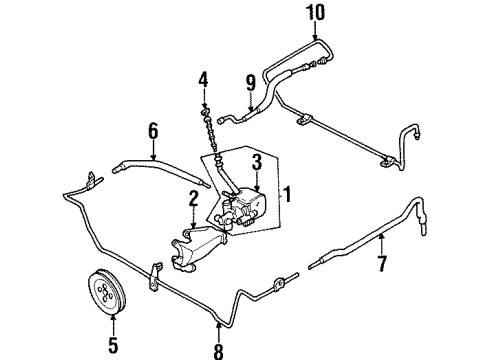 10
4
9
6
3
1
2
7
5
8