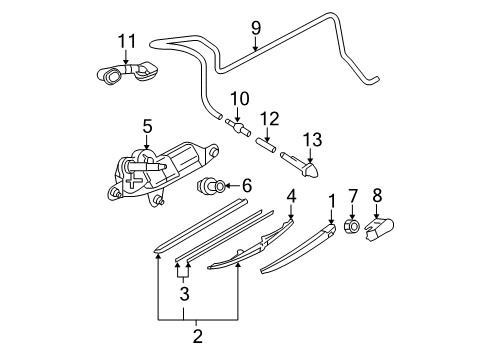 11
9
10
12
13
5
6
4
1
7
8
3
2