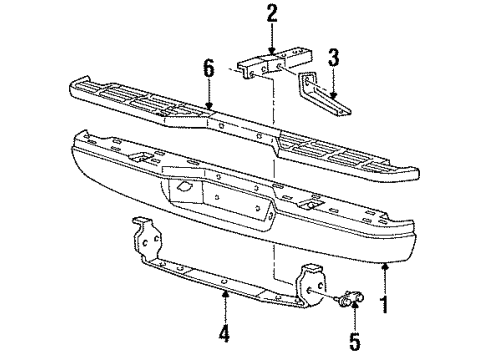 2
3
6
1
4
5