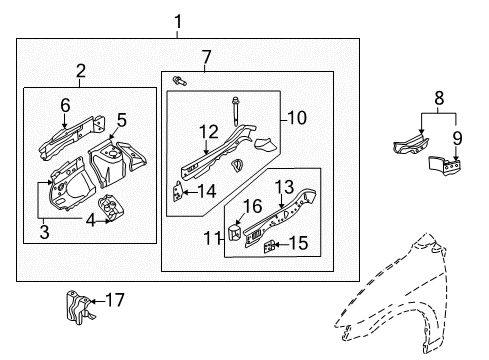 1
2
6
5
3
4
7
10
12
14
13
16
11
15
8
9
17