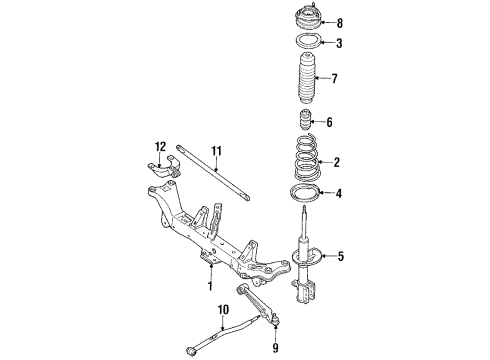 8
3
7
6
12
11
2
4
5
1
10
9