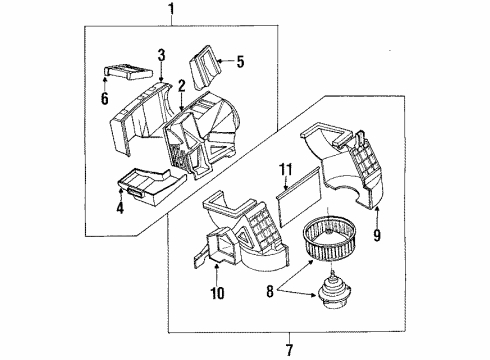 1
3
5
6
2
4
11
9
10
8
7