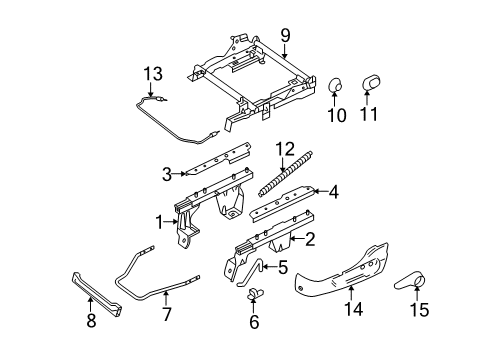 9
13
10
11
12
3
4
1
2
5
8
7
6
14
15