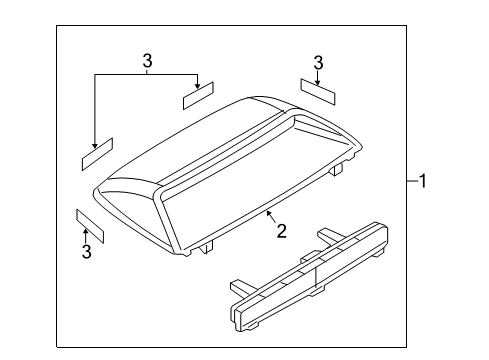 3
3
1
2
3