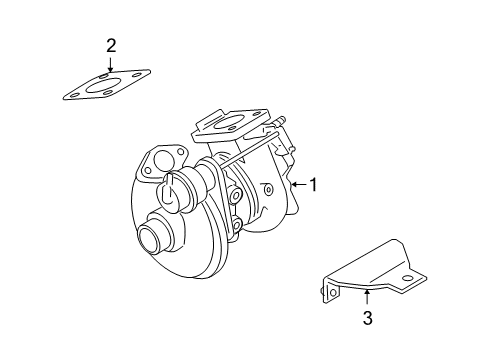 2
1
3