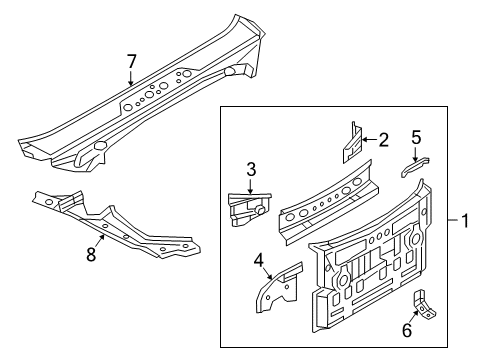 7
2
5
3
1
8
4
6