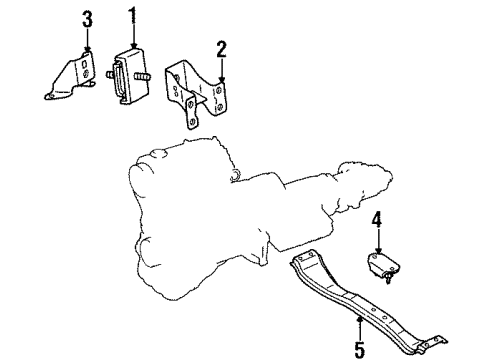 3
1
2
4
5